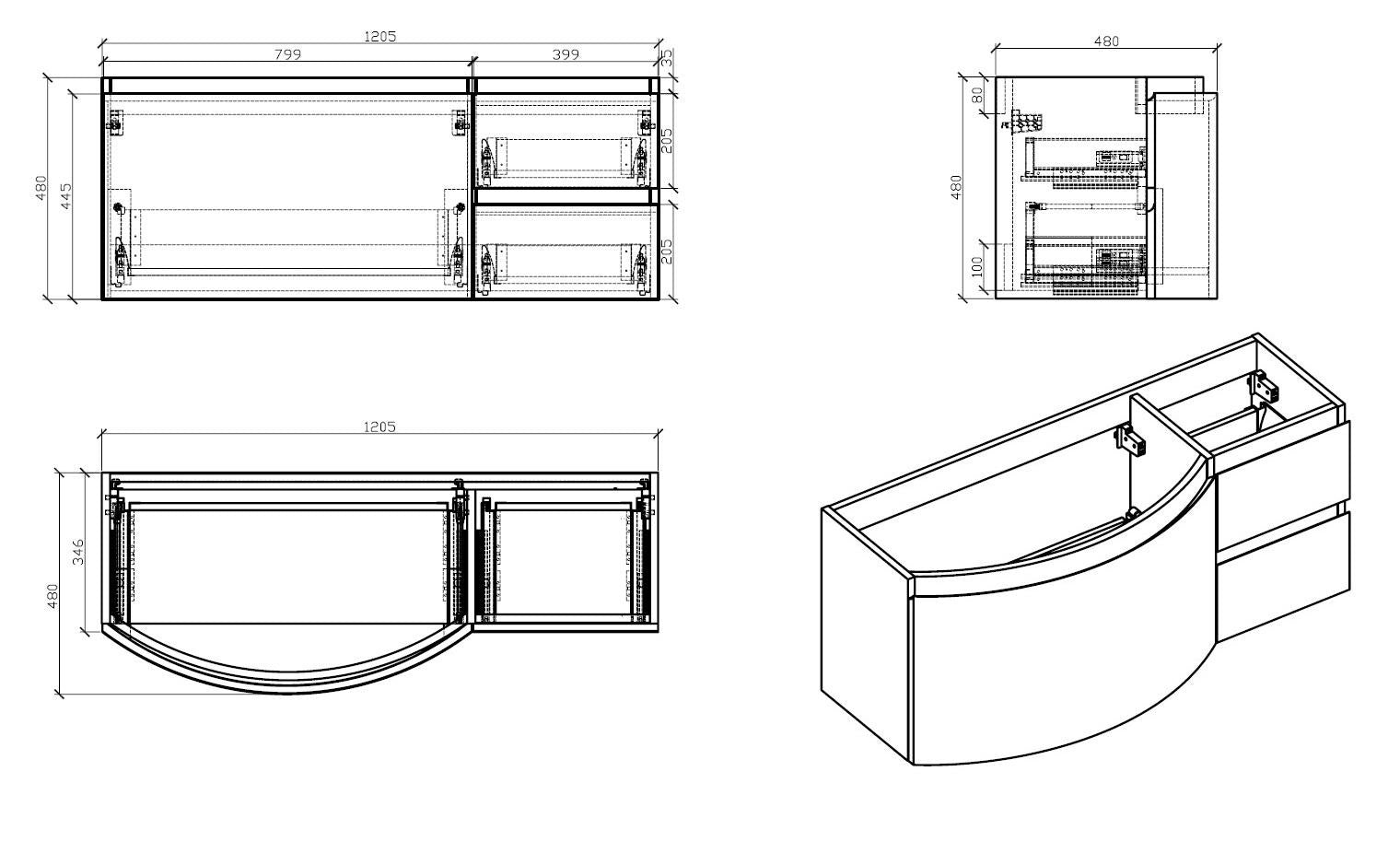 1205
799
399
35
480
445
205
205
480
80
480
100
1205
346
480