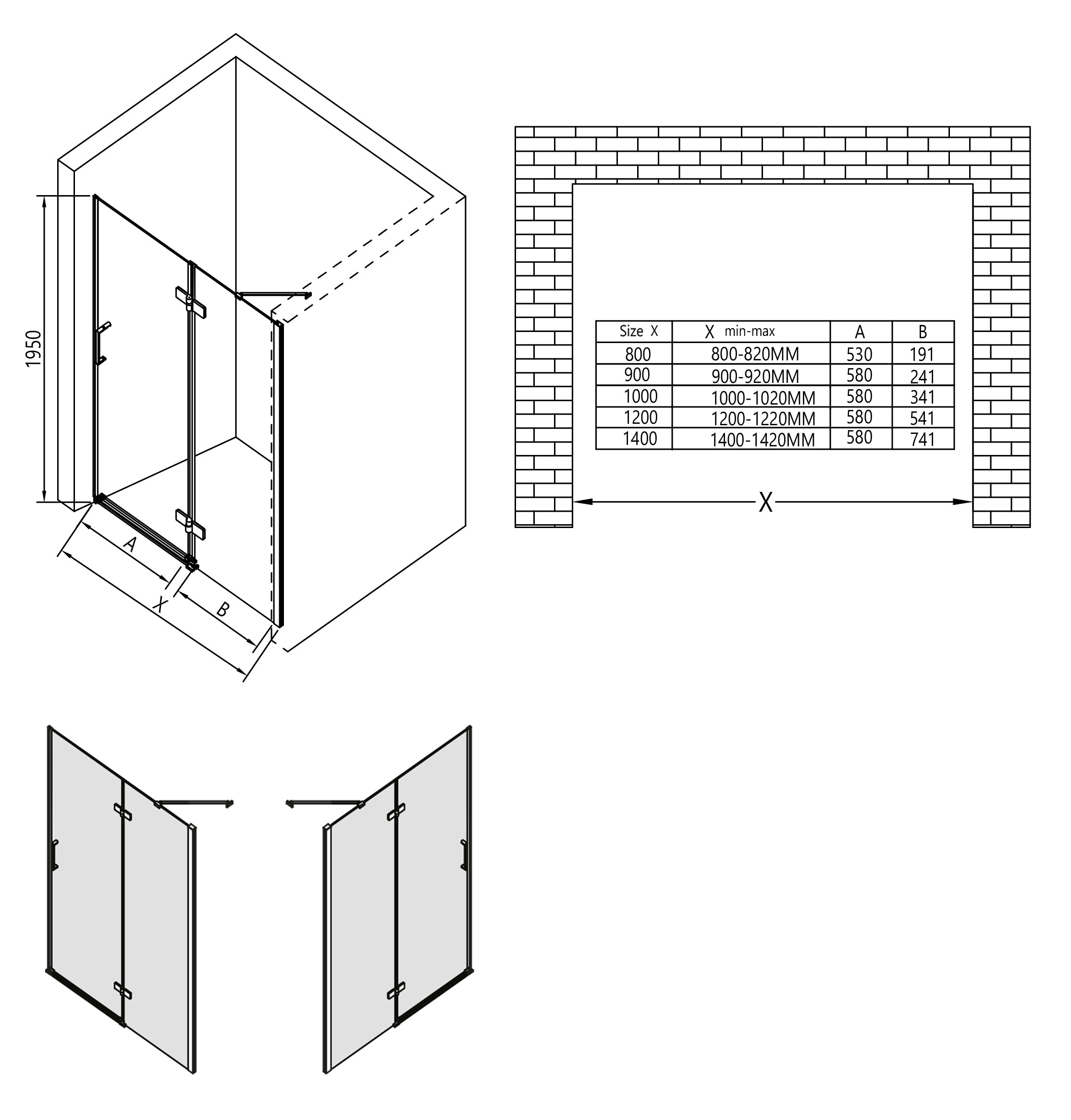 1950

A

X

B

| Size X | X min-max | A | B |
|---|---|---|---|
| 800 | 800-820MM | 530 | 191 |
| 900 | 900-920MM | 580 | 241 |
| 1000 | 1000-1020MM | 580 | 341 |
| 1200 | 1200-1220MM | 580 | 541 |
| 1400 | 1400-1420MM | 580 | 741 |

X