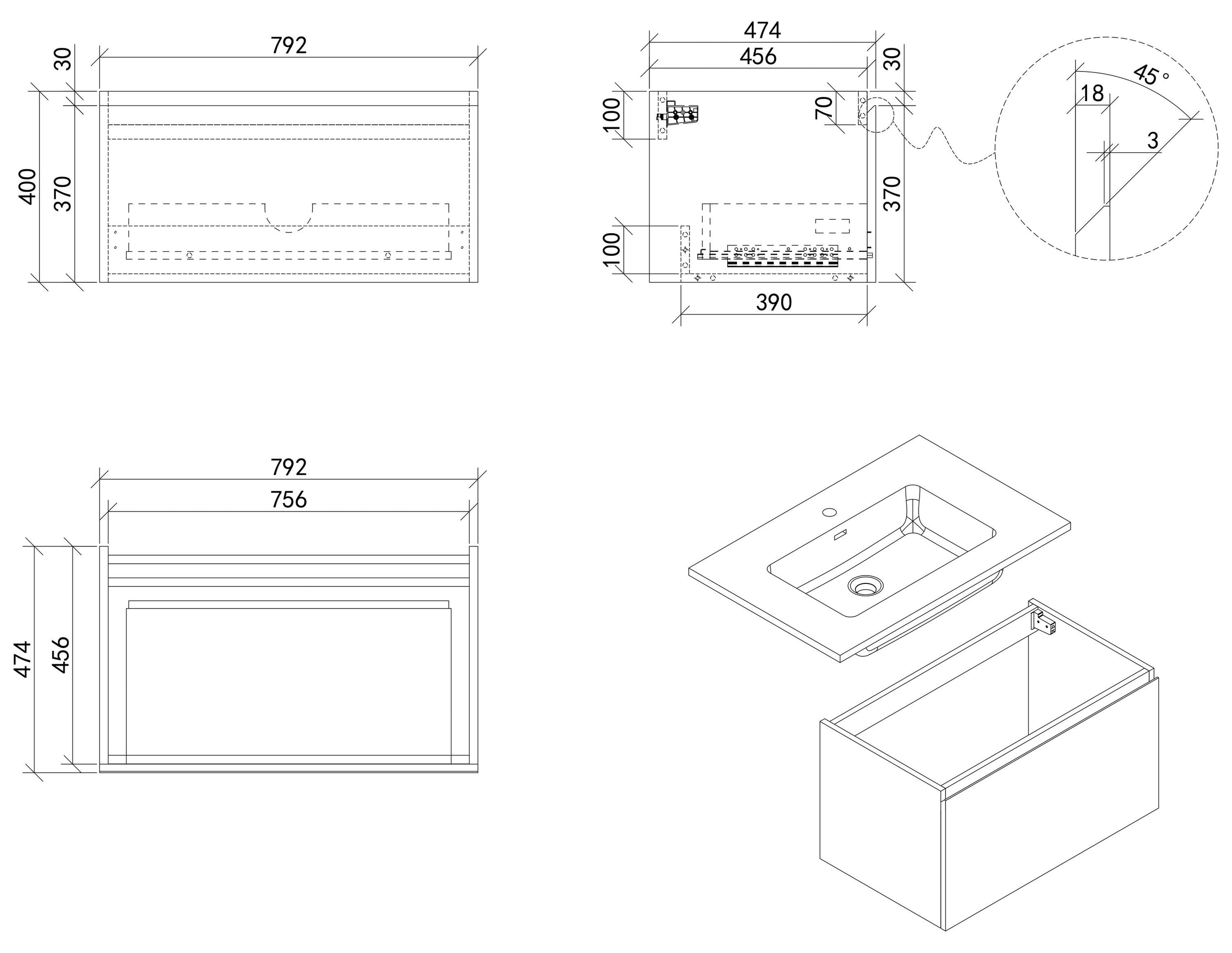 792
30
400
370

474
456
30
100
70
370
100
390

45°
18
3

792
756
474
456